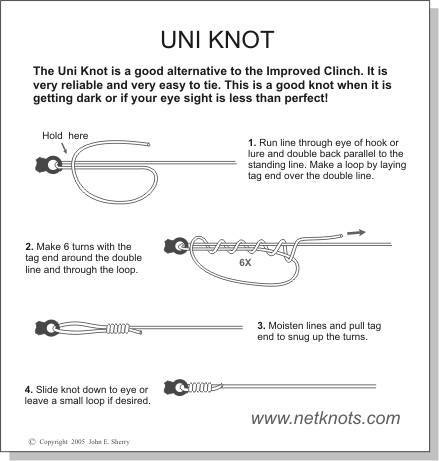 UNI KNOT

The Uni Knot is a good alternative to the Improved Clinch. It is very reliable and very easy to tie. This is a good knot when it is getting dark or if your eye sight is less than perfect!

Hold here

1. Run line through eye of hook or lure and double back parallel to the standing line. Make a loop by laying tag end over the double line.

2. Make 6 turns with the tag end around the double line and through the loop.

6X

3. Moisten lines and pull tag end to snug up the turns.

4. Slide knot down to eye or leave a small loop if desired.

www.netknots.com

© Copyright 2005 John E. Sherry